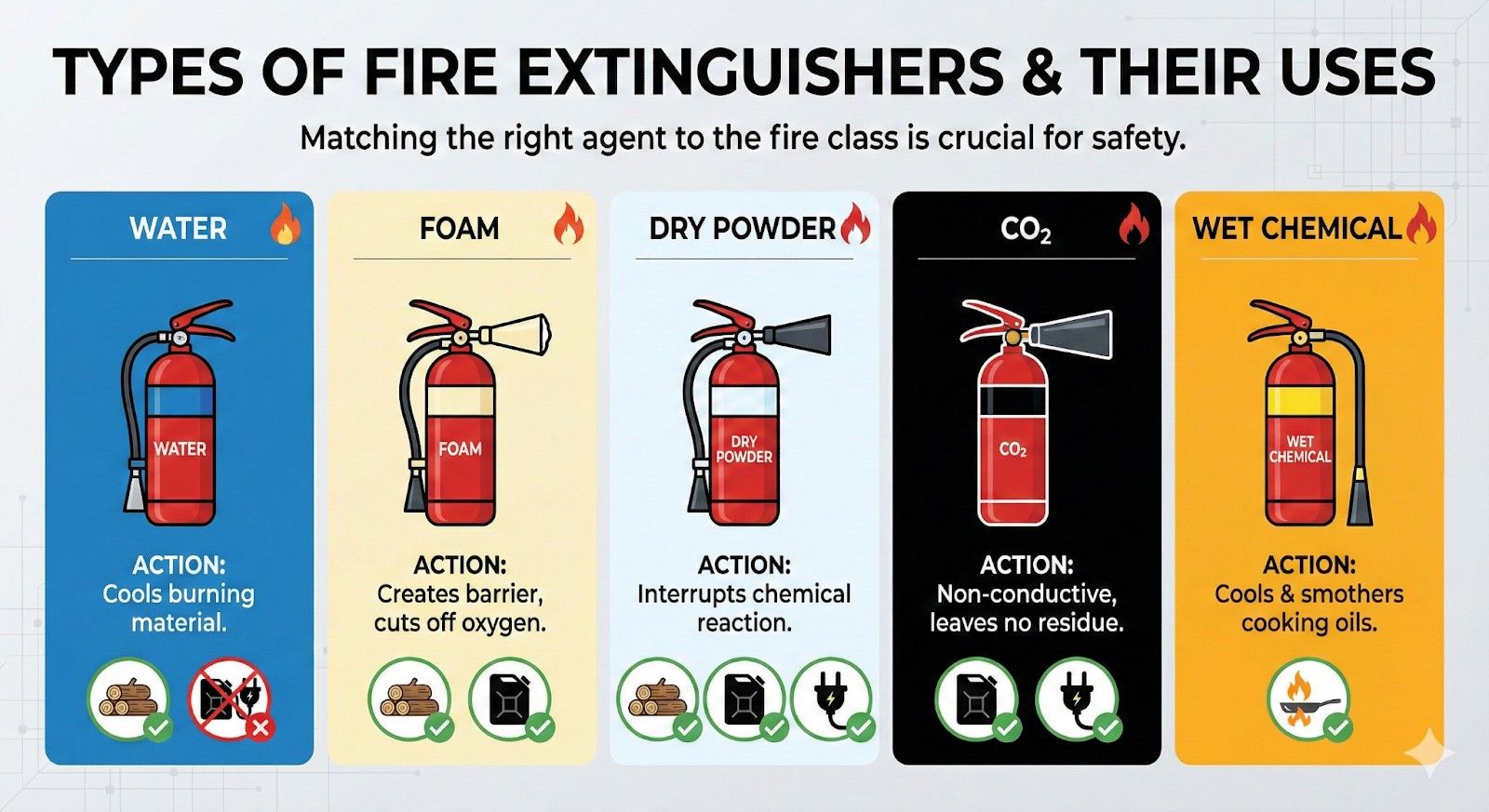 TYPES OF FIRE EXTINGUISHERS & THEIR USES

Matching the right agent to the fire class is crucial for safety.

WATER

WATER

ACTION:
Cools burning material.

FOAM

FOAM

ACTION:
Creates barrier, cuts off oxygen.

DRY POWDER

DRY POWDER

ACTION:
Interrupts chemical reaction.

$CO_2$

$CO_2$

ACTION:
Non-conductive, leaves no residue.

WET CHEMICAL

WET CHEMICAL

ACTION:
Cools & smothers cooking oils.